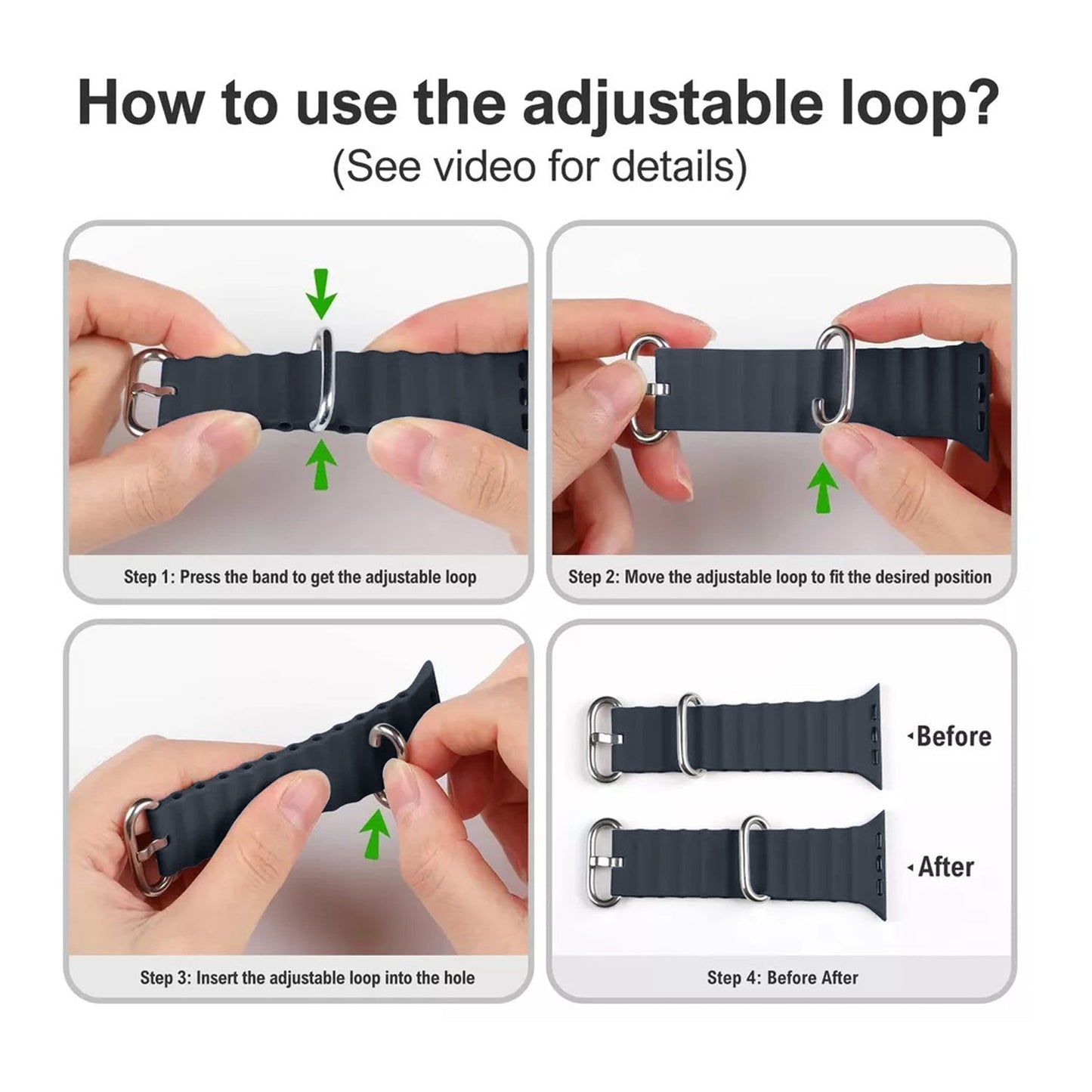 How to use the adjustable loop?
(See video for details)

Step 1: Press the band to get the adjustable loop

Step 2: Move the adjustable loop to fit the desired position

Step 3: Insert the adjustable loop into the hole

Before

After

Step 4: Before After