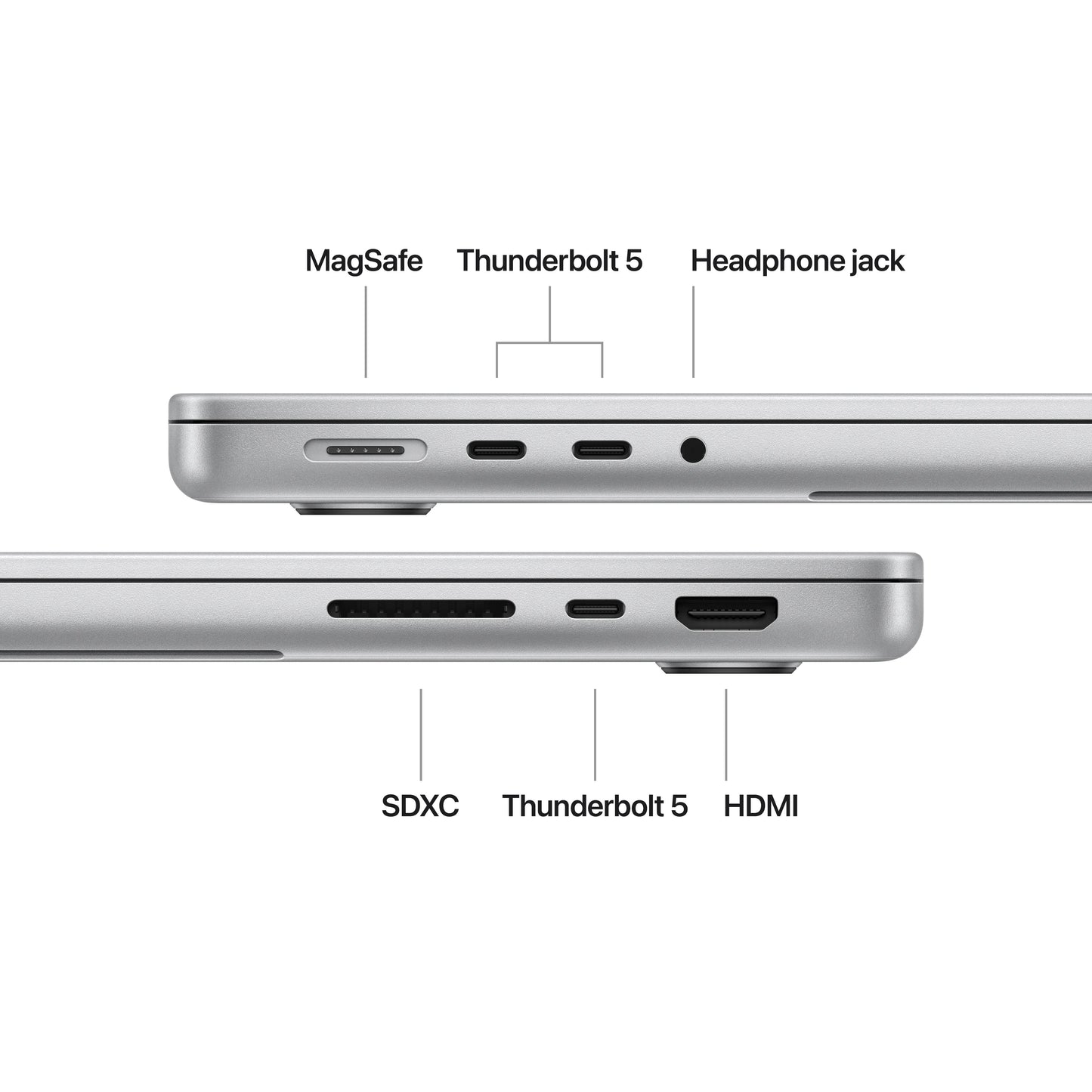 MagSafe Thunderbolt 5 Headphone jack

SDXC Thunderbolt 5 HDMI