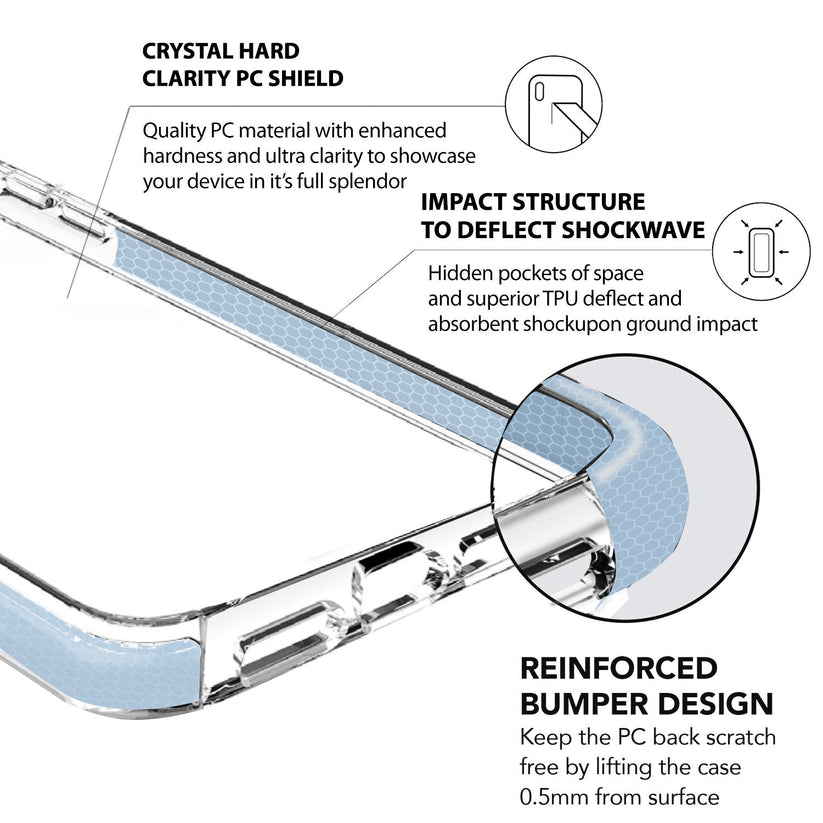 CRYSTAL HARD
CLARITY PC SHIELD

Quality PC material with enhanced hardness and ultra clarity to showcase your device in it's full splendor

IMPACT STRUCTURE
TO DEFLECT SHOCKWAVE

Hidden pockets of space and superior TPU deflect and absorbent shockupon ground impact

REINFORCED
BUMPER DESIGN

Keep the PC back scratch free by lifting the case 0.5mm from surface